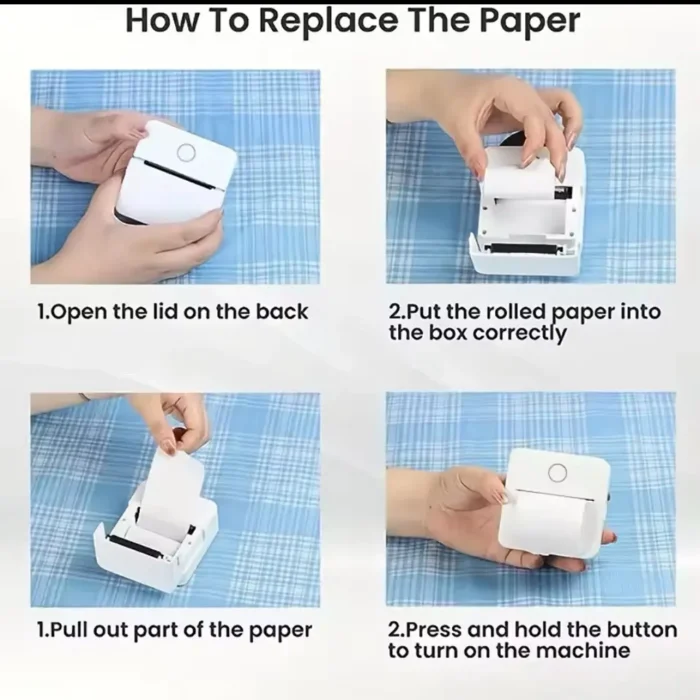 How To Replace The Paper

1.Open the lid on the back

2.Put the rolled paper into the box correctly

1.Pull out part of the paper

2.Press and hold the button to turn on the machine