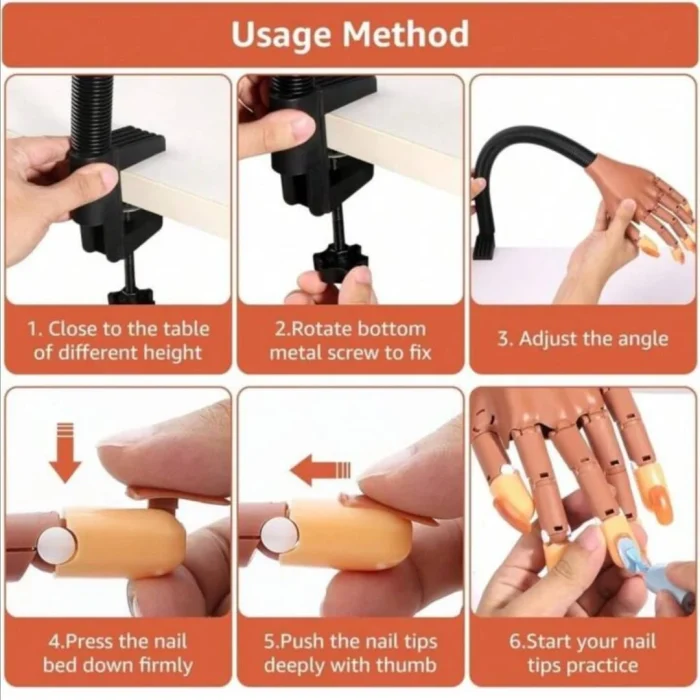 Usage Method

1. Close to the table of different height

2.Rotate bottom metal screw to fix

3. Adjust the angle

4.Press the nail bed down firmly

5.Push the nail tips deeply with thumb

6.Start your nail tips practice